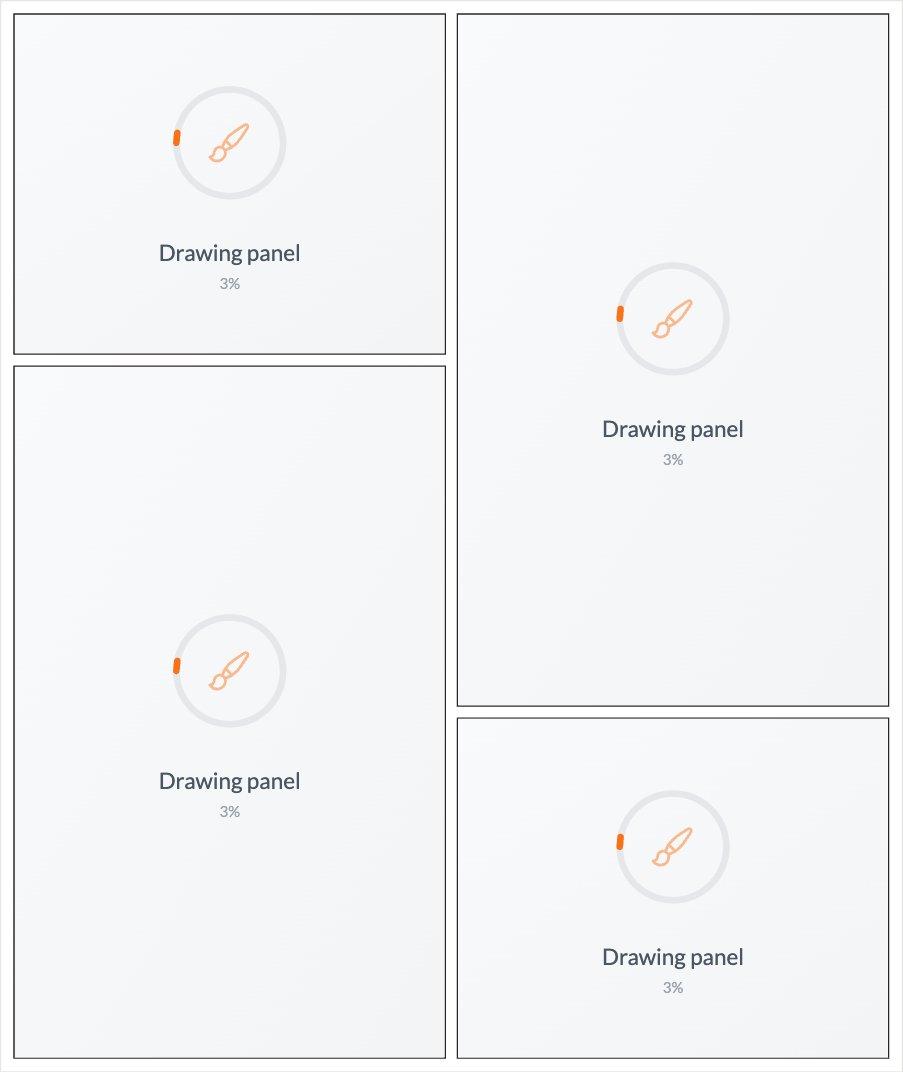 Drawing panel
3%

Drawing panel
3%

Drawing panel
3%

Drawing panel
3%